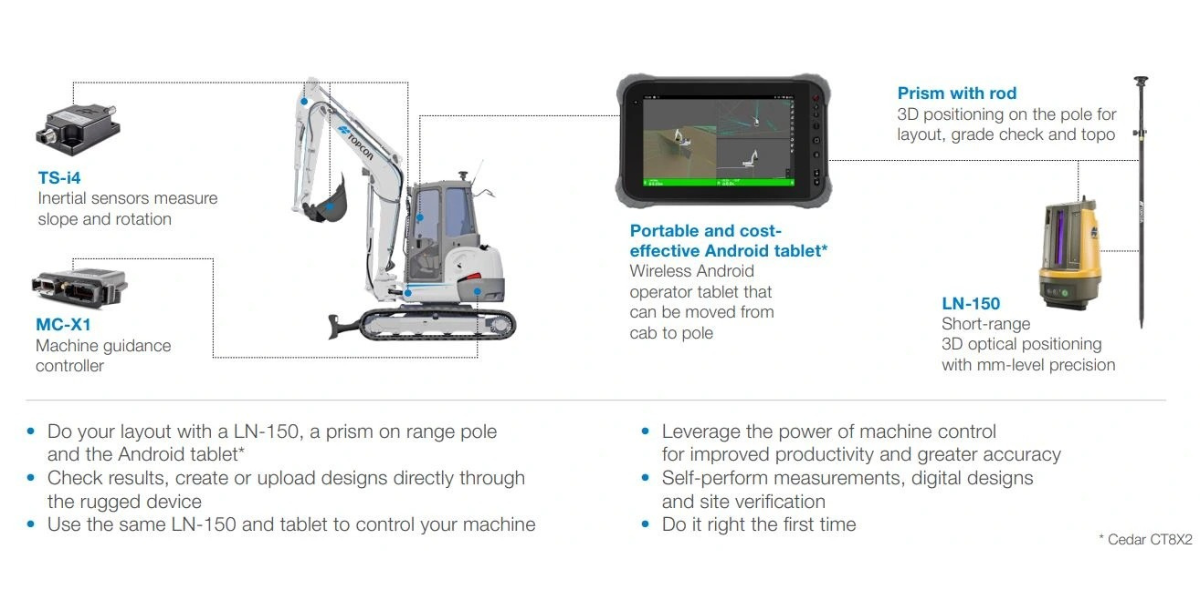 TS-i4
Inertial sensors measure slope and rotation

MC-X1
Machine guidance controller

TOPCON

Portable and cost-effective Android tablet*
Wireless Android operator tablet that can be moved from cab to pole

Prism with rod
3D positioning on the pole for layout, grade check and topo

LN-150
Short-range 3D optical positioning with mm-level precision

• Do your layout with a LN-150, a prism on range pole and the Android tablet*
• Check results, create or upload designs directly through the rugged device
• Use the same LN-150 and tablet to control your machine

• Leverage the power of machine control for improved productivity and greater accuracy
• Self-perform measurements, digital designs and site verification
• Do it right the first time

* Cedar CT8X2